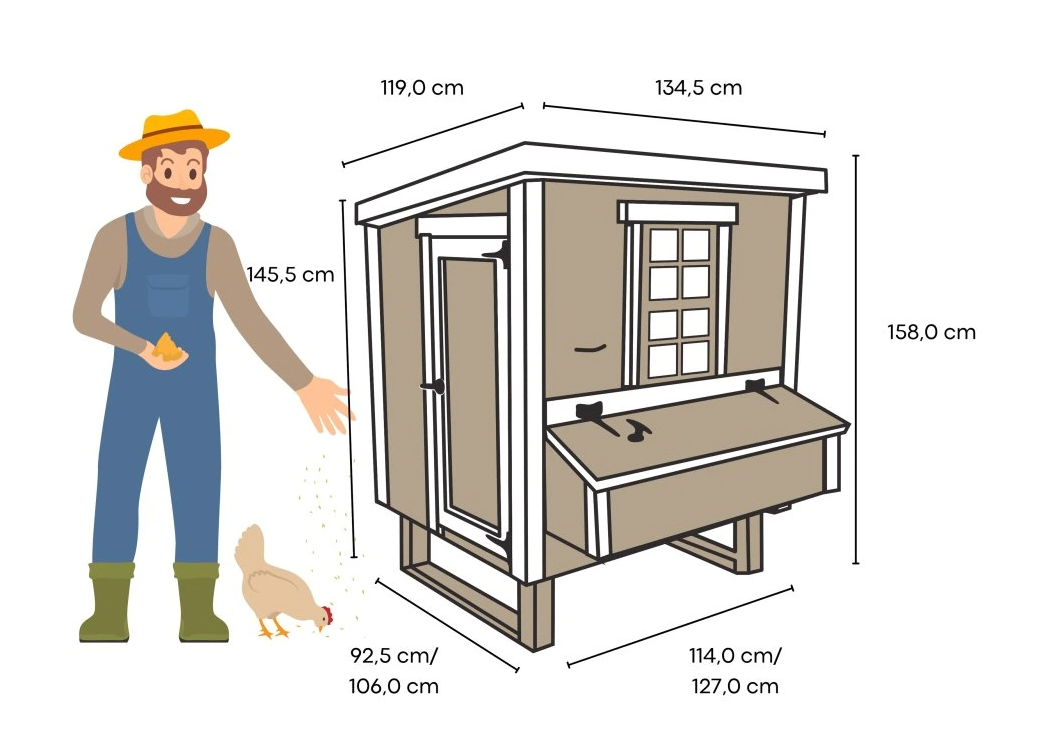 119,0 cm

134,5 cm

145,5 cm

158,0 cm

92,5 cm/
106,0 cm

114,0 cm/
127,0 cm