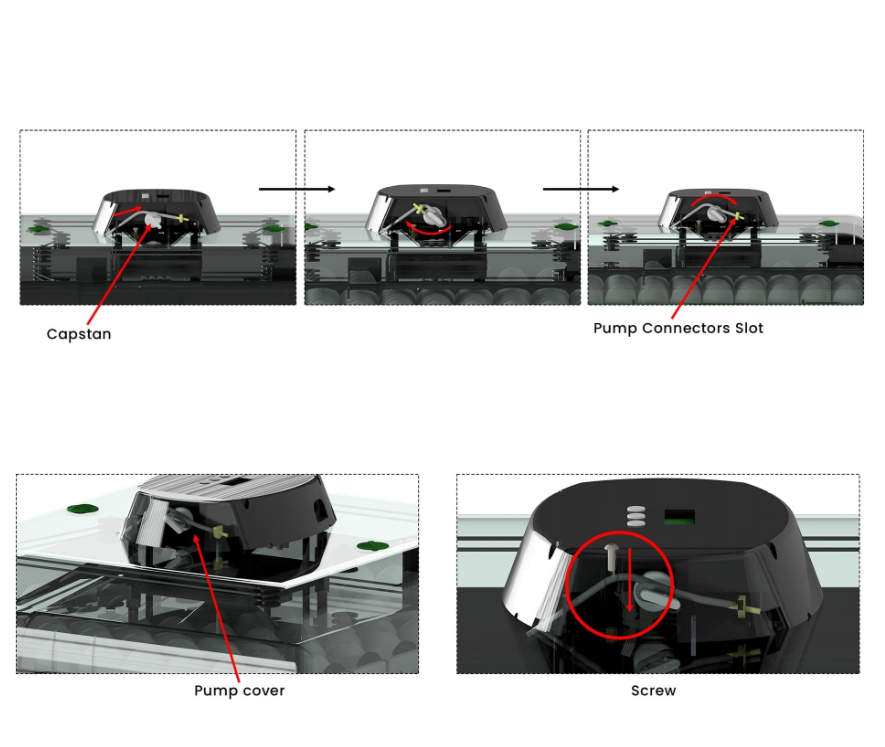 Capstan

Pump Connectors Slot

Pump cover

Screw